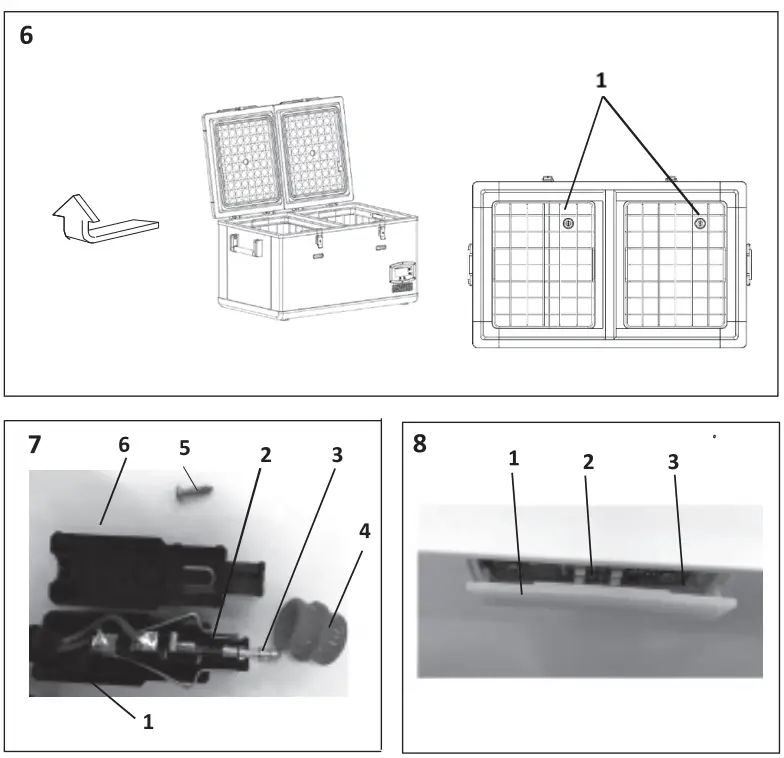 6

1

7

6

5

2

3

4

1

8

1

2

3