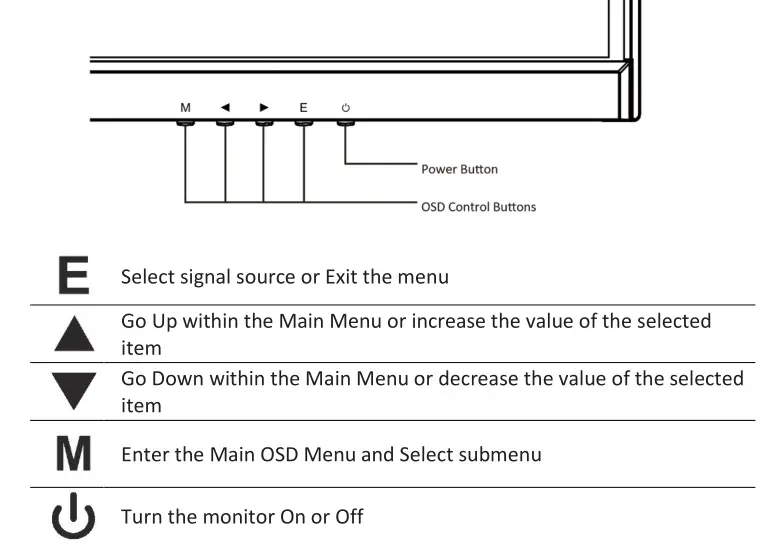 M ◄ ► E ⏻

Power Button

OSD Control Buttons

| | |
|---|---|
| E | Select signal source or Exit the menu |
| ▲ | Go Up within the Main Menu or increase the value of the selected item |
| ▼ | Go Down within the Main Menu or decrease the value of the selected item |
| M | Enter the Main OSD Menu and Select submenu |
| ⏻ | Turn the monitor On or Off |