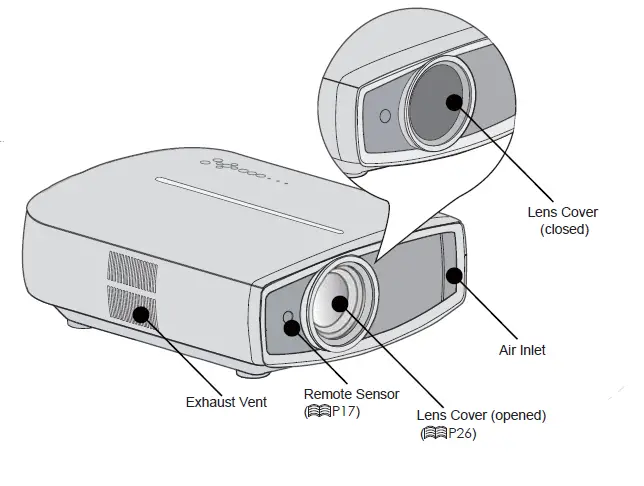 Lens Cover (closed)

Air Inlet

Exhaust Vent

Remote Sensor (P17)

Lens Cover (opened) (P26)