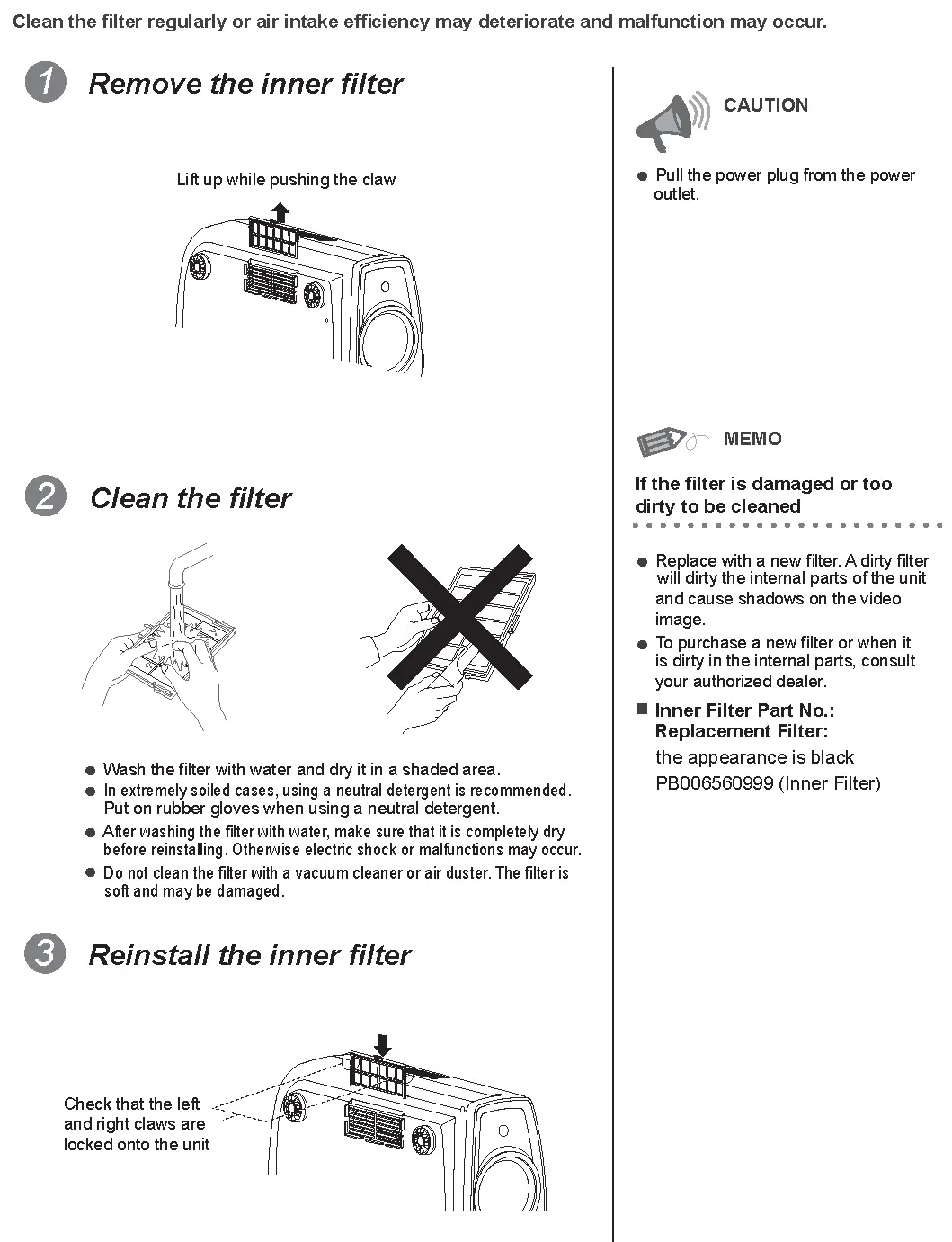 Clean the filter regularly or air intake efficiency may deteriorate and malfunction may occur.

1 Remove the inner filter

Lift up while pushing the claw

2 Clean the filter

● Wash the filter with water and dry it in a shaded area.
● In extremely soiled cases, using a neutral detergent is recommended. Put on rubber gloves when using a neutral detergent.
● After washing the filter with water, make sure that it is completely dry before reinstalling. Otherwise electric shock or malfunctions may occur.
● Do not clean the filter with a vacuum cleaner or air duster. The filter is soft and may be damaged.

3 Reinstall the inner filter

Check that the left and right claws are locked onto the unit

CAUTION

● Pull the power plug from the power outlet.

MEMO

If the filter is damaged or too dirty to be cleaned

● Replace with a new filter. A dirty filter will dirty the internal parts of the unit and cause shadows on the video image.
● To purchase a new filter or when it is dirty in the internal parts, consult your authorized dealer.

■ Inner Filter Part No.:
Replacement Filter:
the appearance is black
PB006560999 (Inner Filter)