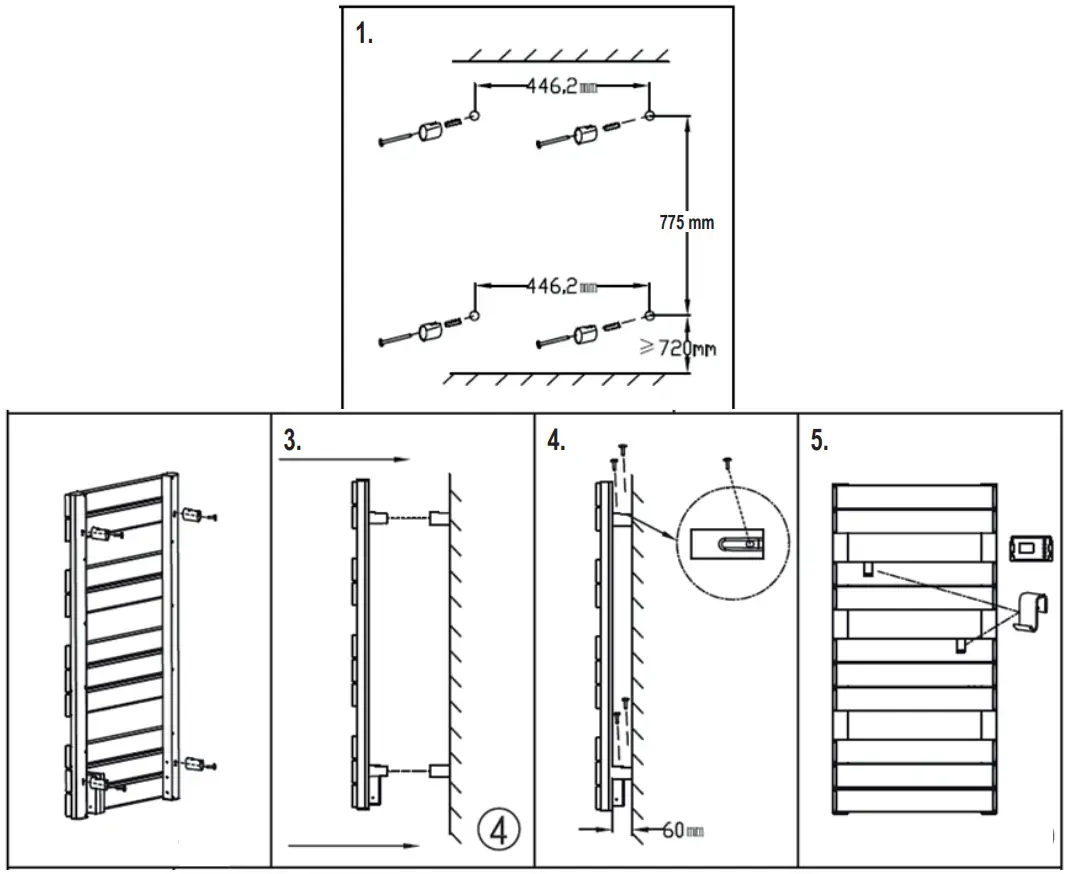 1.

446.2mm

775 mm

446.2mm

≥720mm

3.

4

4.

60mm

5.