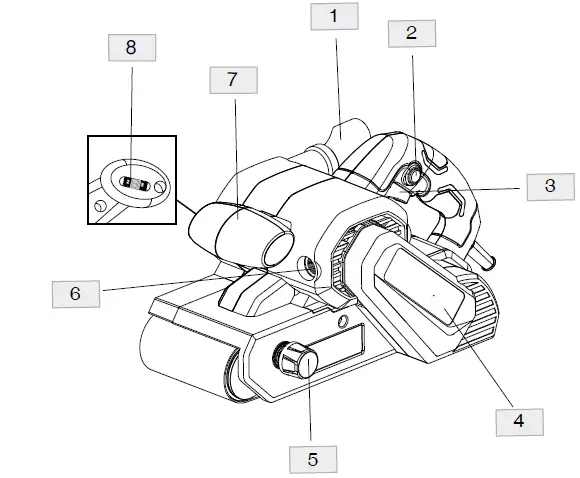 1
2
8
7
3
6
4
5