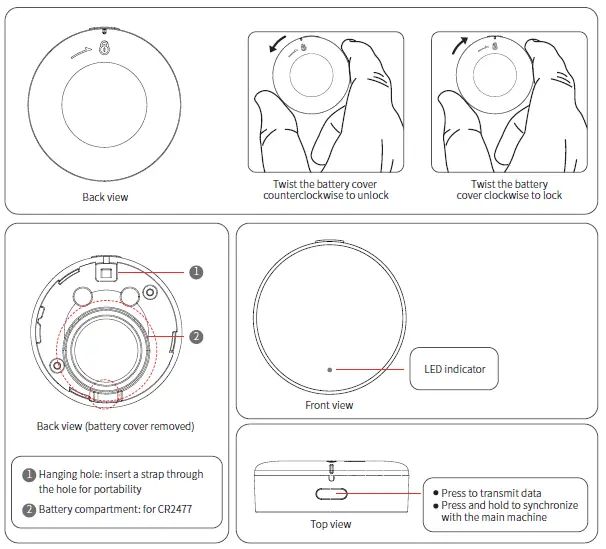 Back view

Twist the battery cover counterclockwise to unlock

Twist the battery cover clockwise to lock

1

2

Back view (battery cover removed)

1 Hanging hole: insert a strap through the hole for portability

2 Battery compartment: for CR2477

LED indicator

Front view

Top view

● Press to transmit data
● Press and hold to synchronize with the main machine