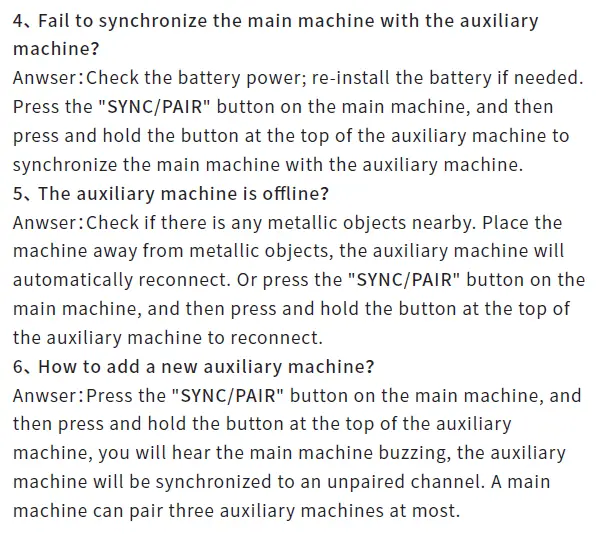 4、Fail to synchronize the main machine with the auxiliary machine?
Anwser:Check the battery power; re-install the battery if needed. Press the "SYNC/PAIR" button on the main machine, and then press and hold the button at the top of the auxiliary machine to synchronize the main machine with the auxiliary machine.
5、The auxiliary machine is offline?
Anwser:Check if there is any metallic objects nearby. Place the machine away from metallic objects, the auxiliary machine will automatically reconnect. Or press the "SYNC/PAIR" button on the main machine, and then press and hold the button at the top of the auxiliary machine to reconnect.
6、How to add a new auxiliary machine?
Anwser:Press the "SYNC/PAIR" button on the main machine, and then press and hold the button at the top of the auxiliary machine, you will hear the main machine buzzing, the auxiliary machine will be synchronized to an unpaired channel. A main machine can pair three auxiliary machines at most.