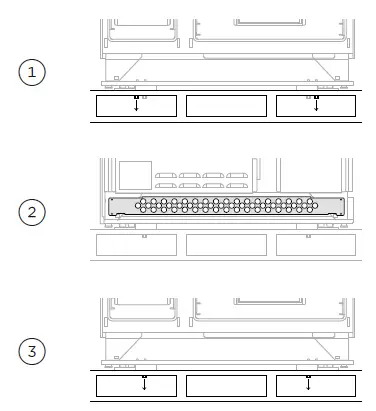 1

2

3