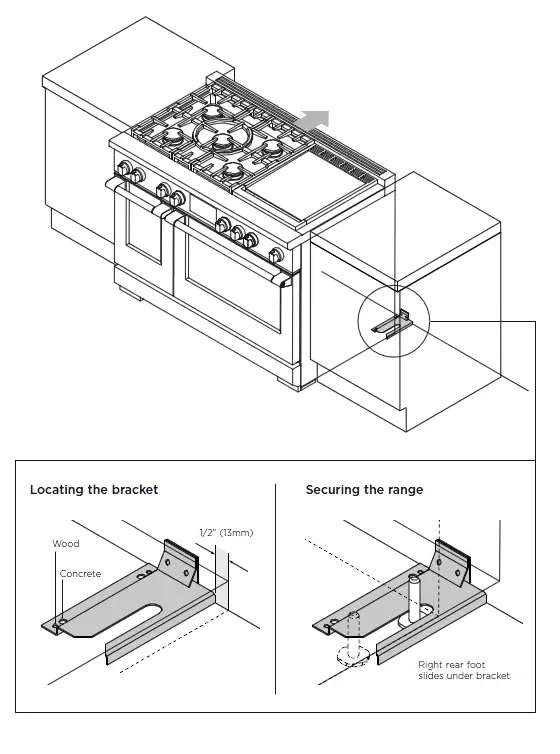 Locating the bracket

1/2" (13mm)

Wood

Concrete

Securing the range

Right rear foot slides under bracket