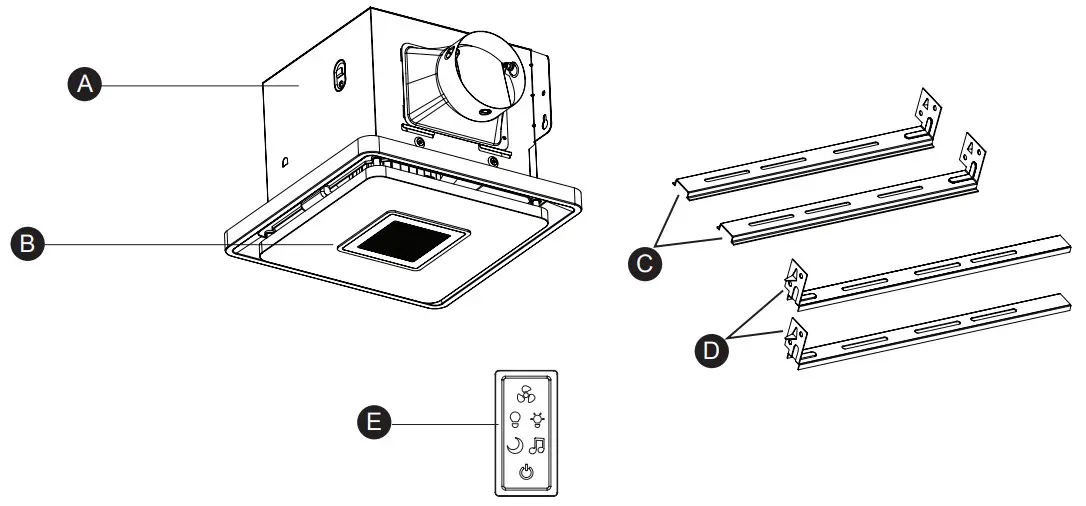 A
B
C
D
E