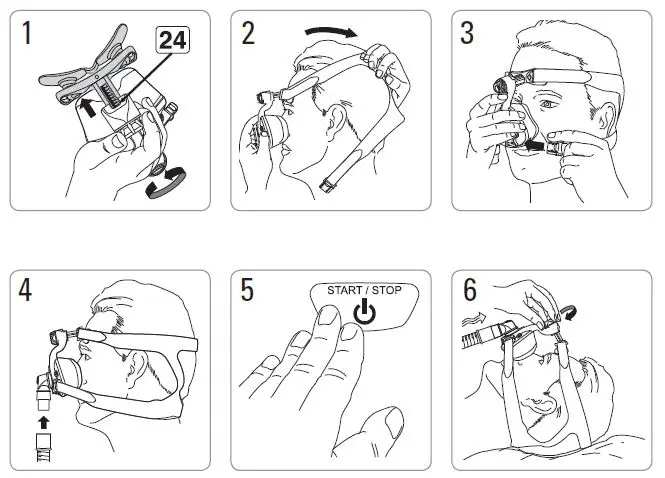 1
24
2
3
4
5
START / STOP
6