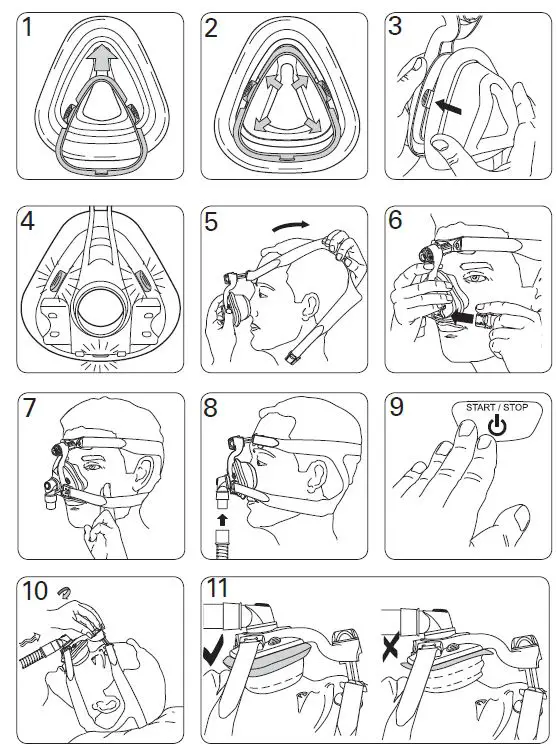 1

2

3

4

5

6

7

8

9

START / STOP

10

11