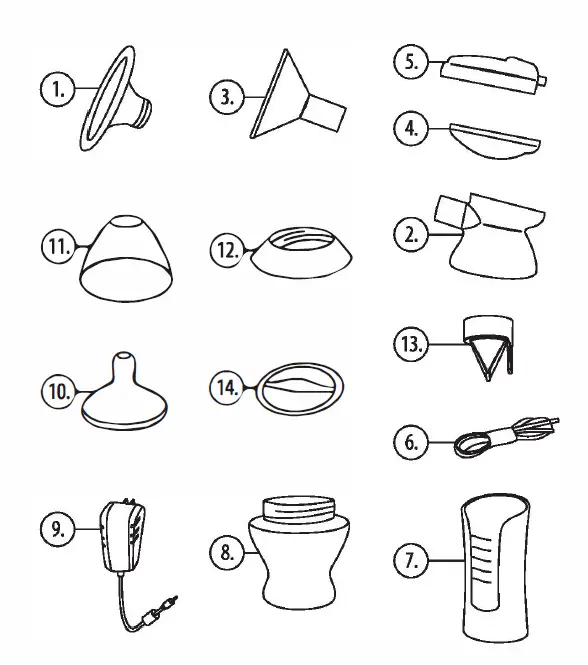 1.

3.

5.

4.

11.

12.

2.

13.

10.

14.

6.

9.

8.

7.