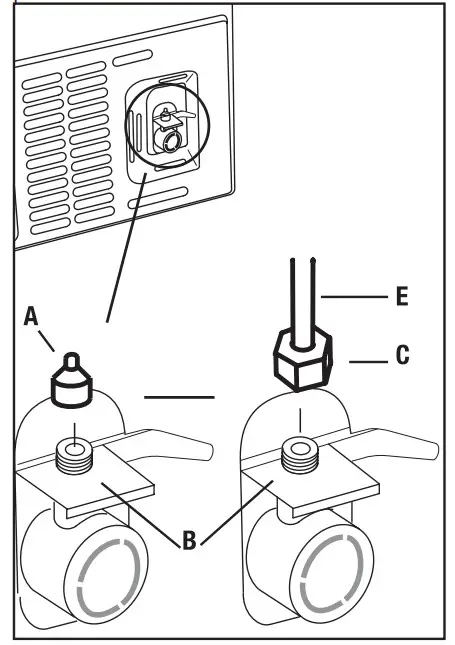 A
E
C
B