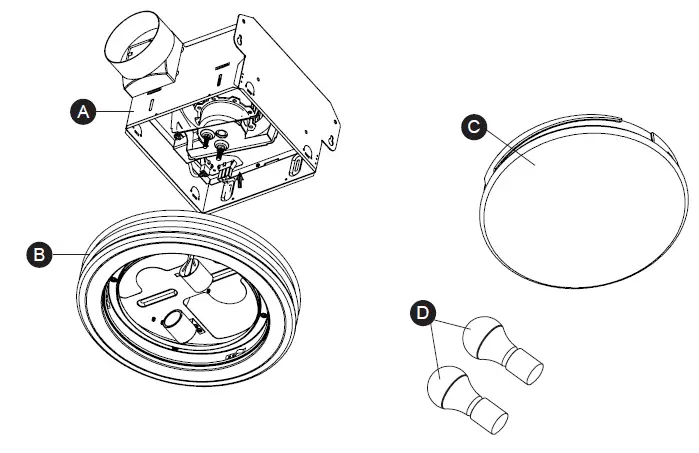 A

B

C

D