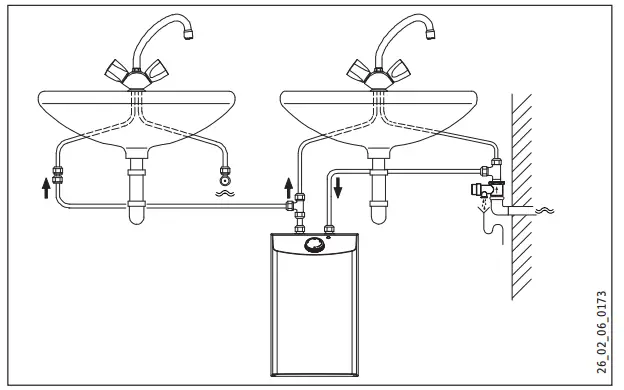 26_02_06_0173