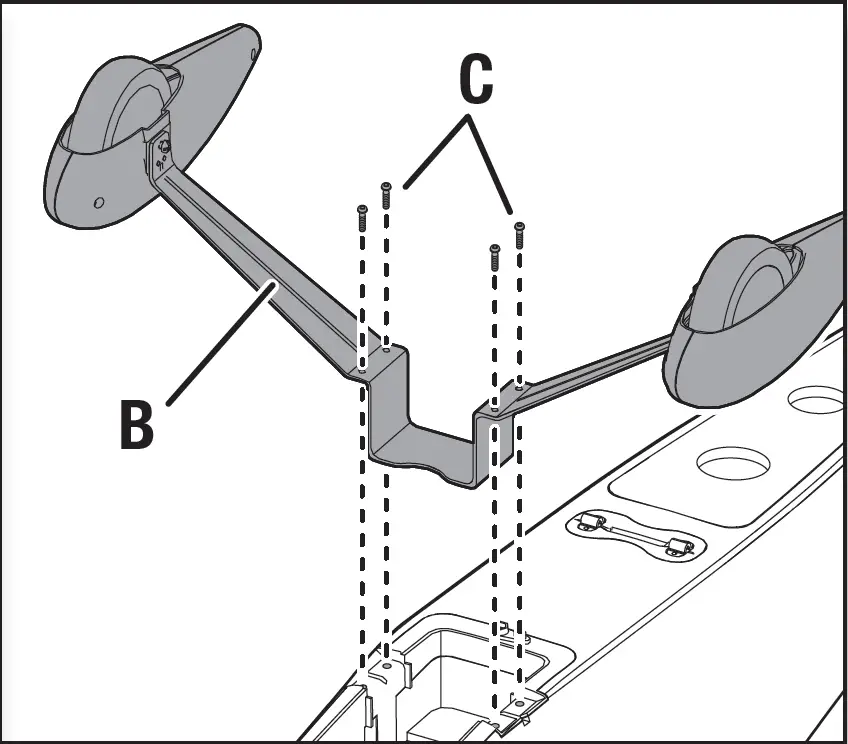 C

B