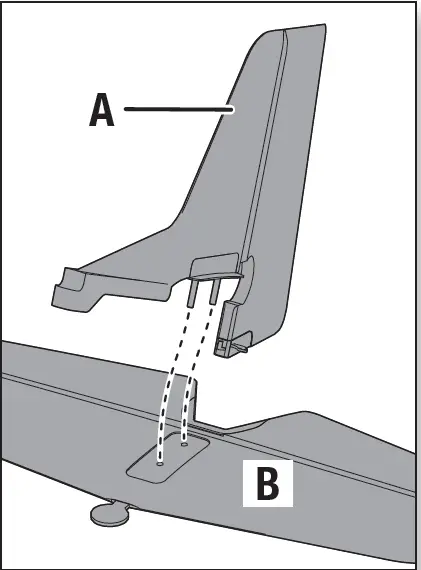 A

B