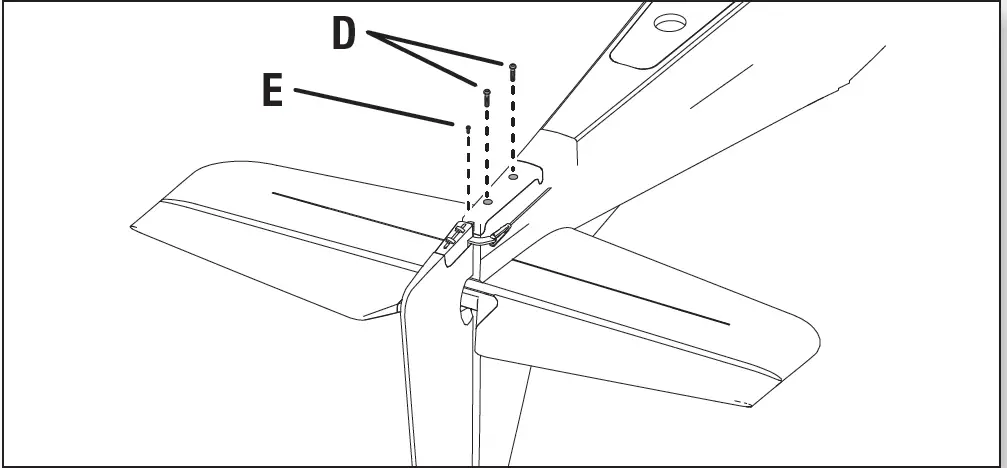 D
E