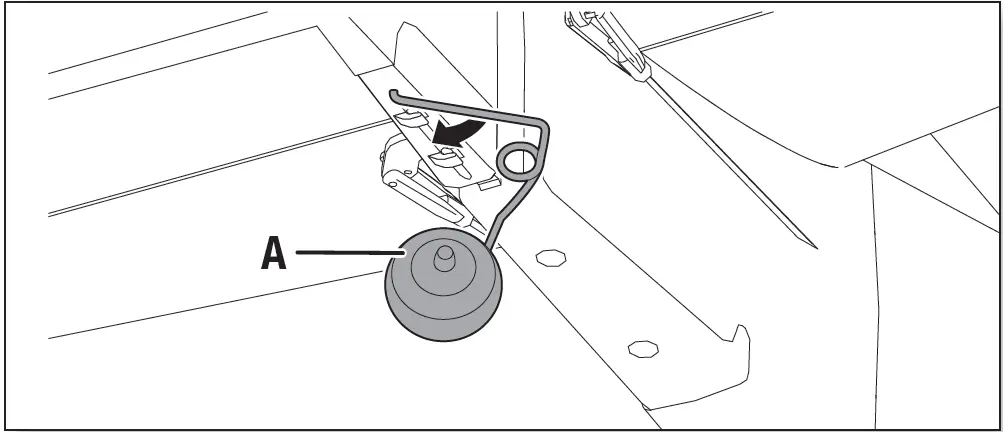 A