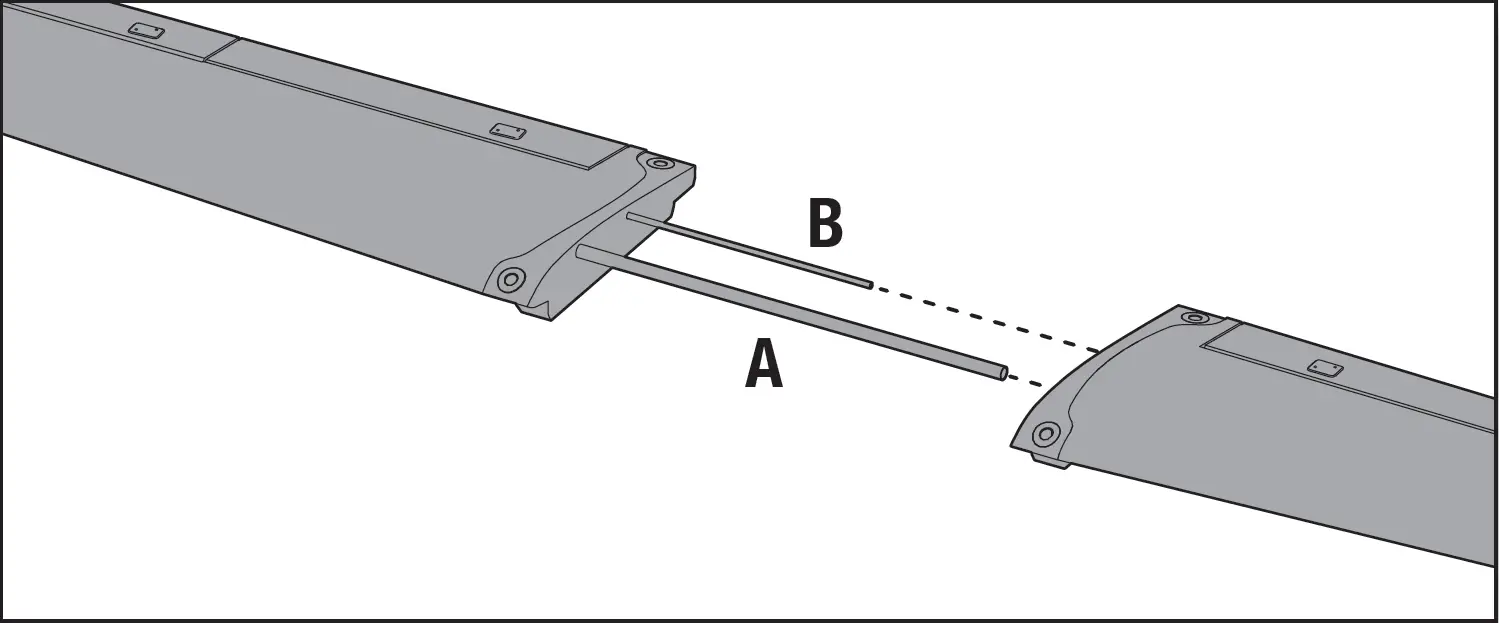 B
A