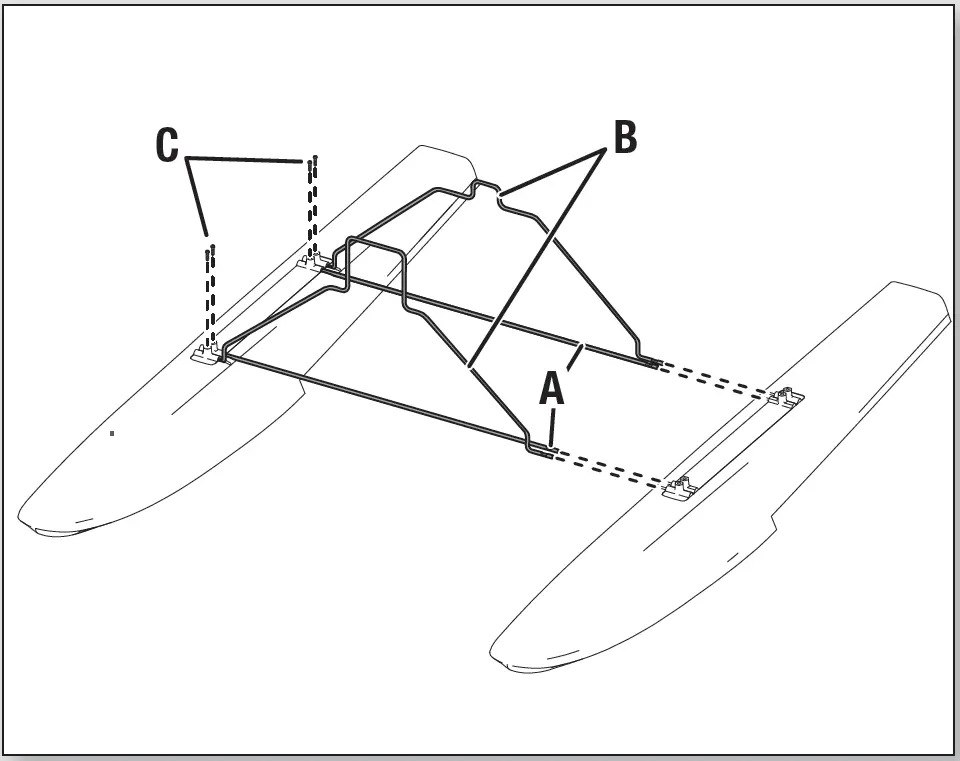 C
B
A