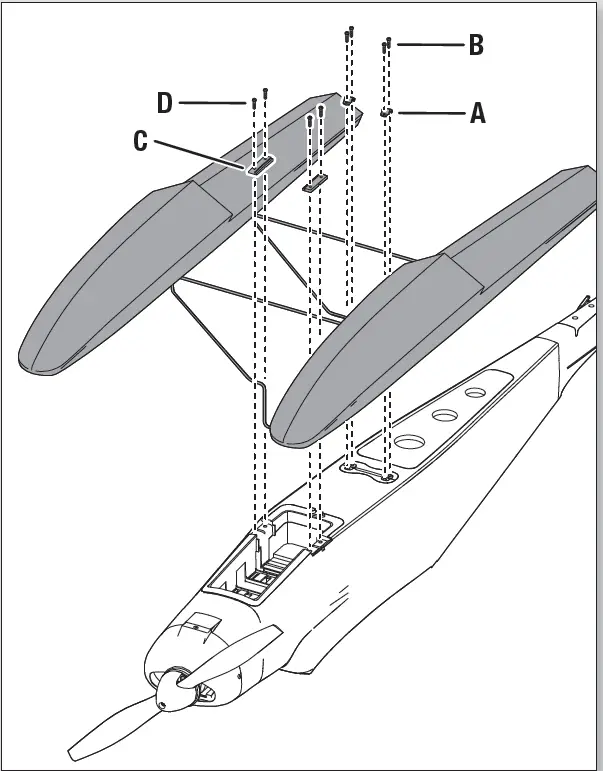 B
D
A
C