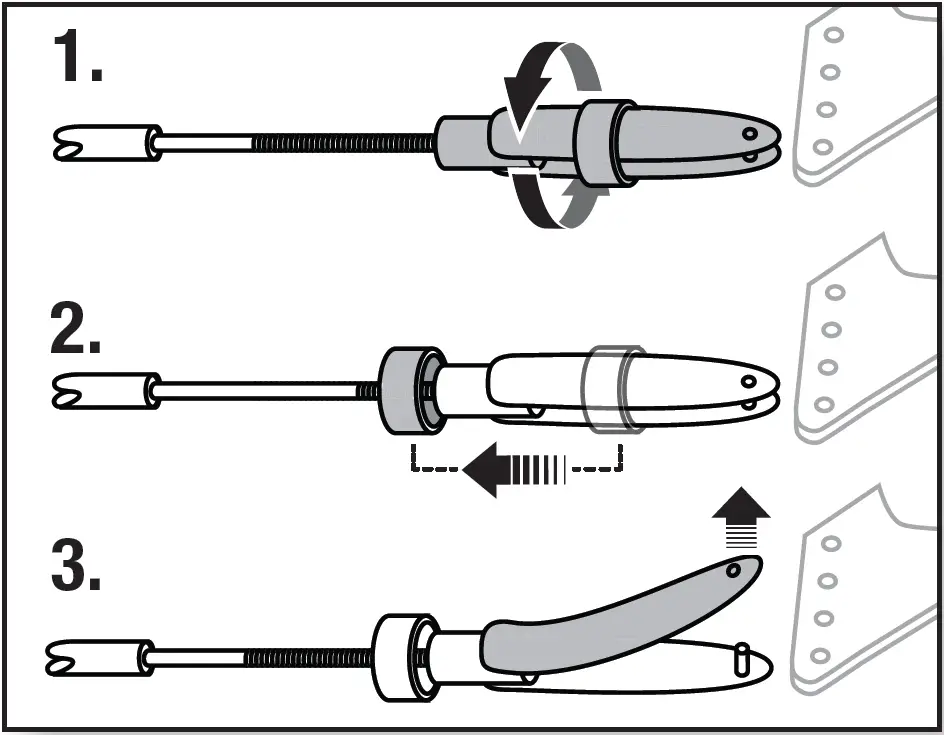 1.

2.

3.