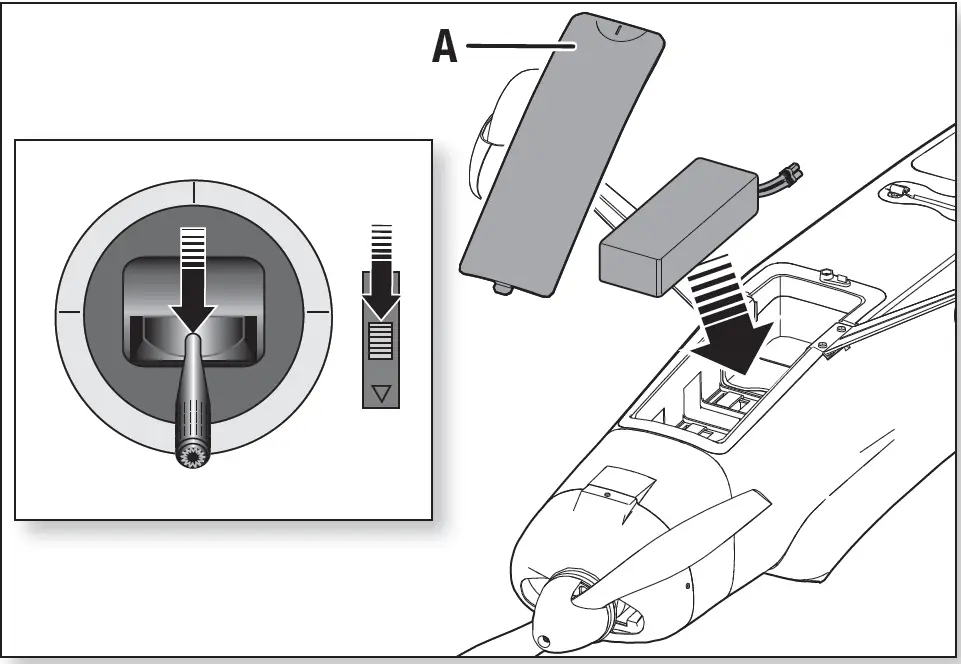 A