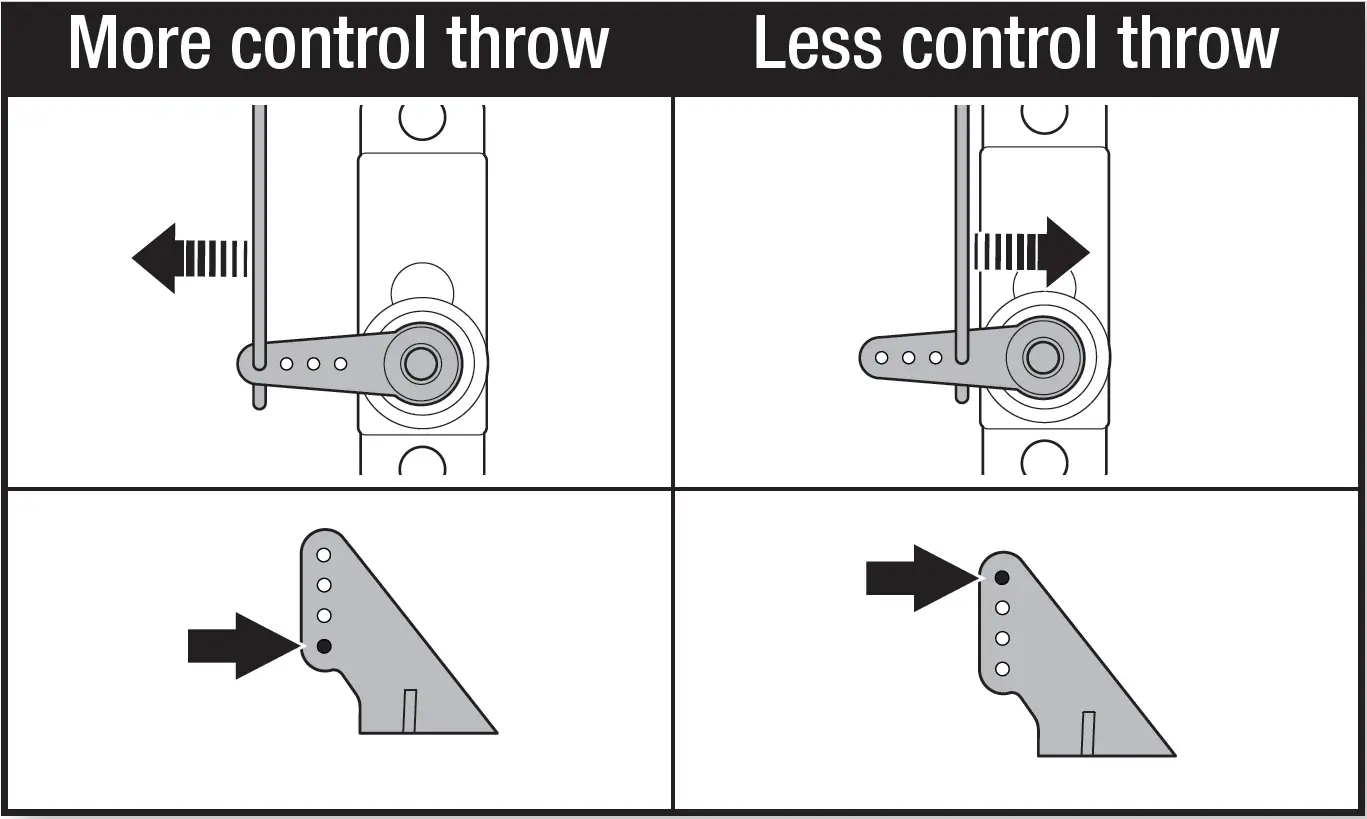 More control throw

Less control throw