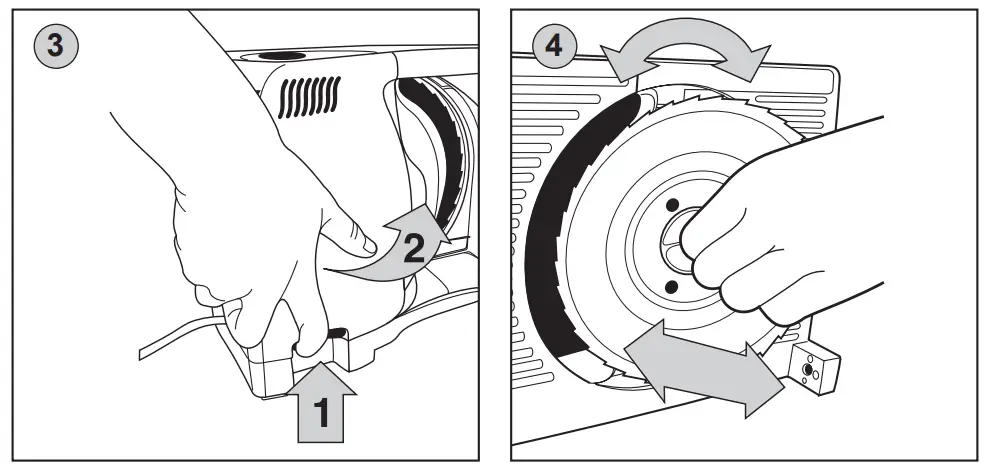 3

2

1

4