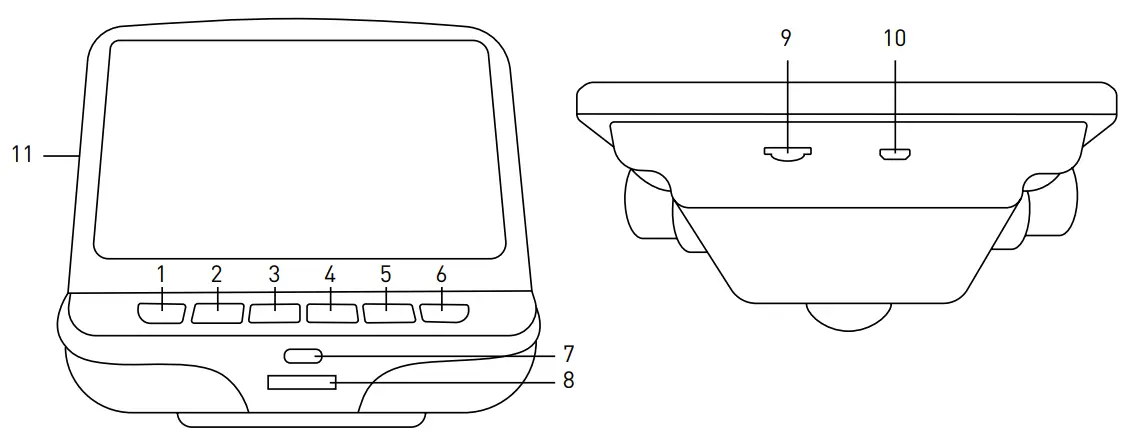 11
1 2 3 4 5 6
7
8
9 10