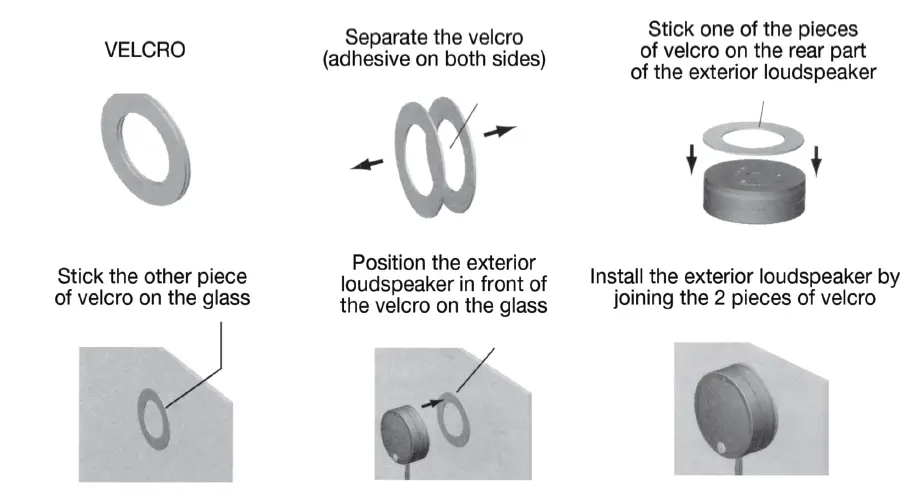 VELCRO

Separate the velcro (adhesive on both sides)

Stick one of the pieces of velcro on the rear part of the exterior loudspeaker

Stick the other piece of velcro on the glass

Position the exterior loudspeaker in front of the velcro on the glass

Install the exterior loudspeaker by joining the 2 pieces of velcro