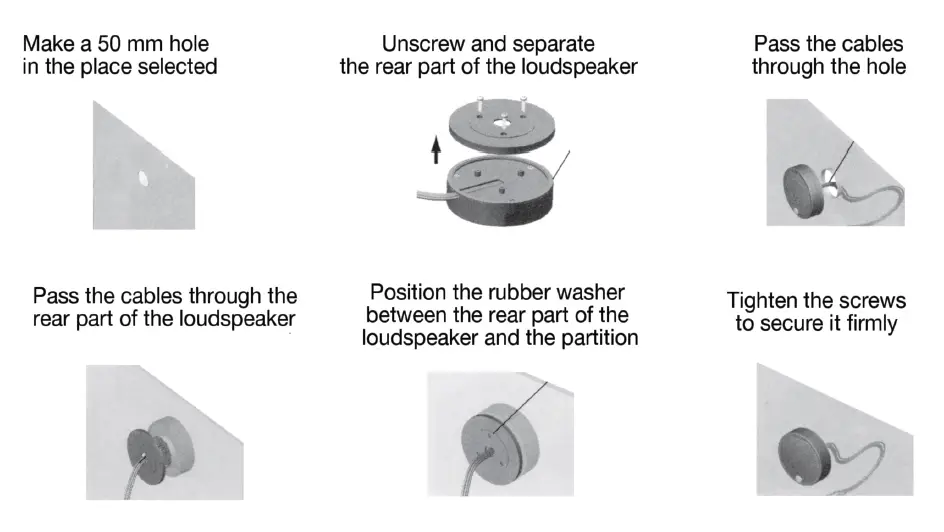 Make a 50 mm hole in the place selected

Unscrew and separate the rear part of the loudspeaker

Pass the cables through the hole

Pass the cables through the rear part of the loudspeaker

Position the rubber washer between the rear part of the loudspeaker and the partition

Tighten the screws to secure it firmly