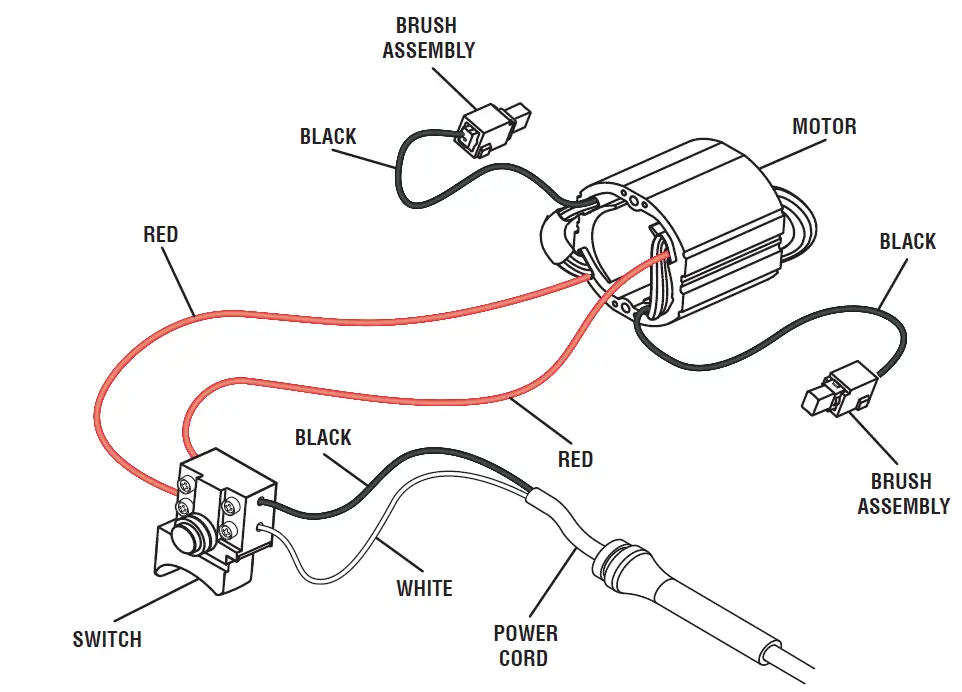 BRUSH ASSEMBLY

BLACK

MOTOR

RED

BLACK

BLACK

RED

BRUSH ASSEMBLY

WHITE

SWITCH

POWER CORD