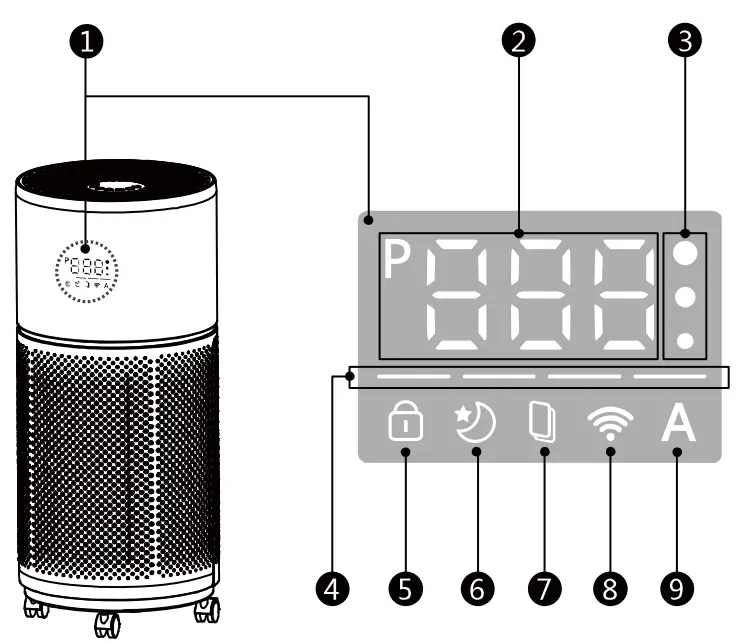 1
2
3
P
A
4
5
6
7
8
9