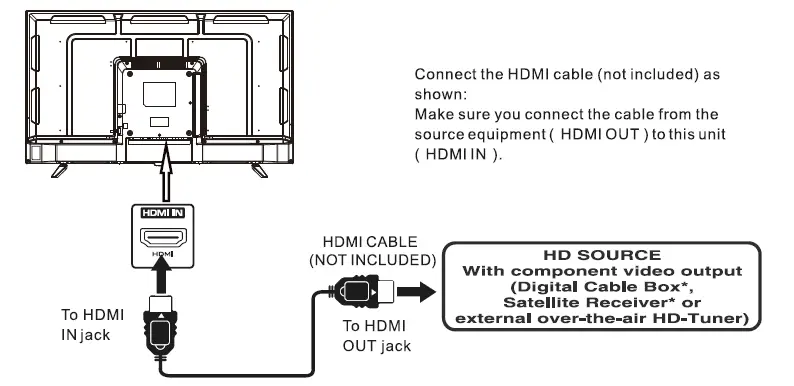 Connect the HDMI cable (not included) as shown:
Make sure you connect the cable from the source equipment ( HDMI OUT ) to this unit ( HDMI IN ).

HDMI IN

HDMI

To HDMI IN jack

HDMI CABLE (NOT INCLUDED)

To HDMI OUT jack

HD SOURCE
With component video output (Digital Cable Box*, Satellite Receiver* or external over-the-air HD-Tuner)