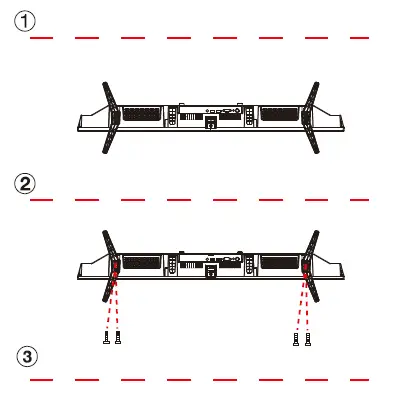 1

2

3