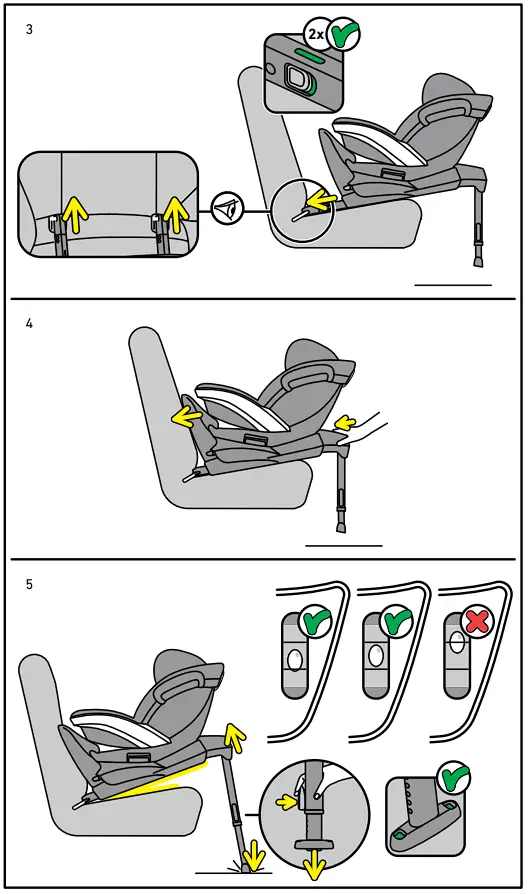 3

2x

4

5