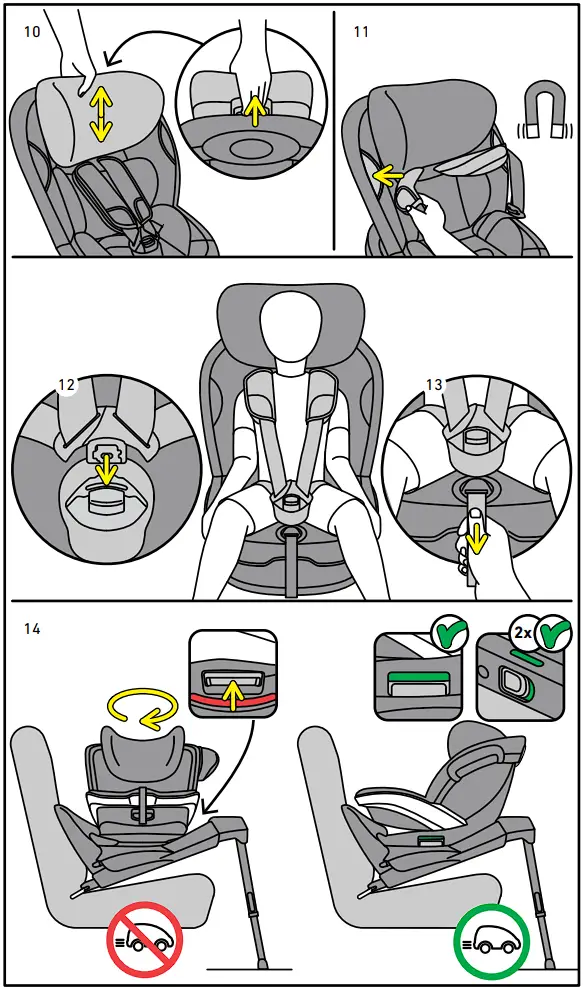 10

11

12

13

14

2x