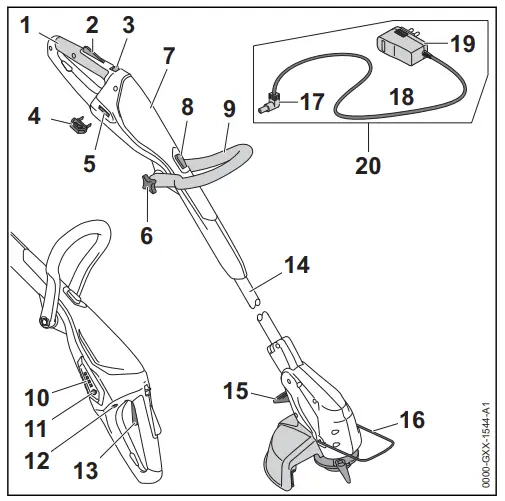 1
2
3
7
4
5
8
9
6
19
17
18
20
14
10
11
12
13
15
16
0000-GXX-1544-A1