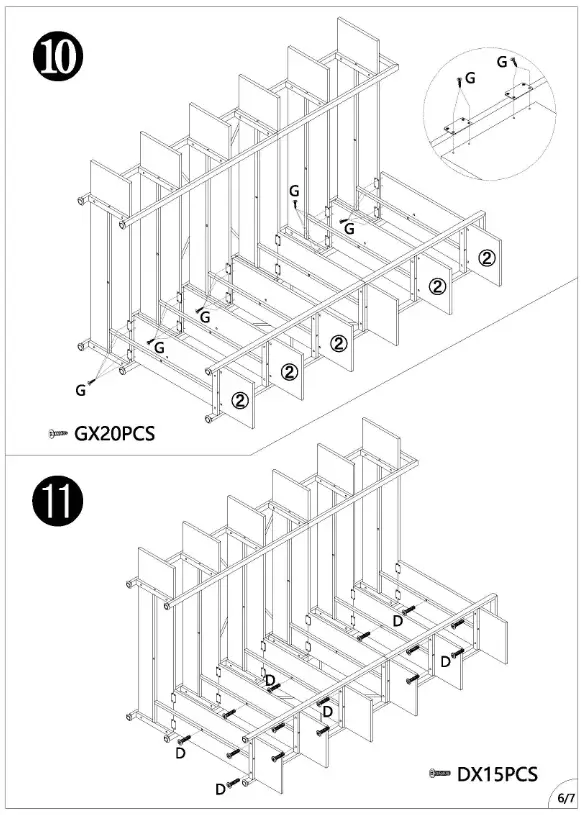 10

G

G

G

G

G

G

G

②

②

②

②

②

GX20PCS

11

D

D

D

D

D

D

DX15PCS

6/7