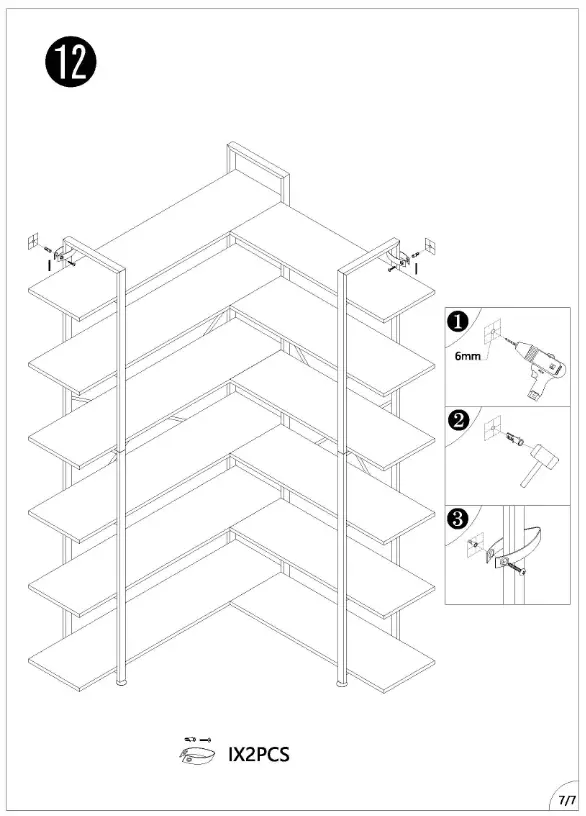 12

1

6mm

2

3

IX2PCS

7/7