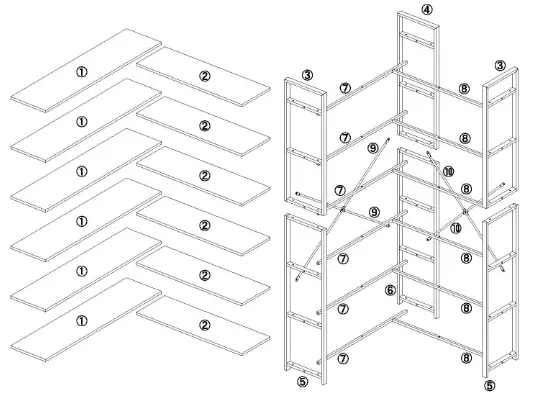 ①
②
①
②
①
②
①
②
①
②
①
②
④
③
③
⑦
⑧
⑦
⑧
⑨
⑩
⑦
⑧
⑨
⑩
⑦
⑧
⑥
⑦
⑧
⑦
⑧
⑤
⑤