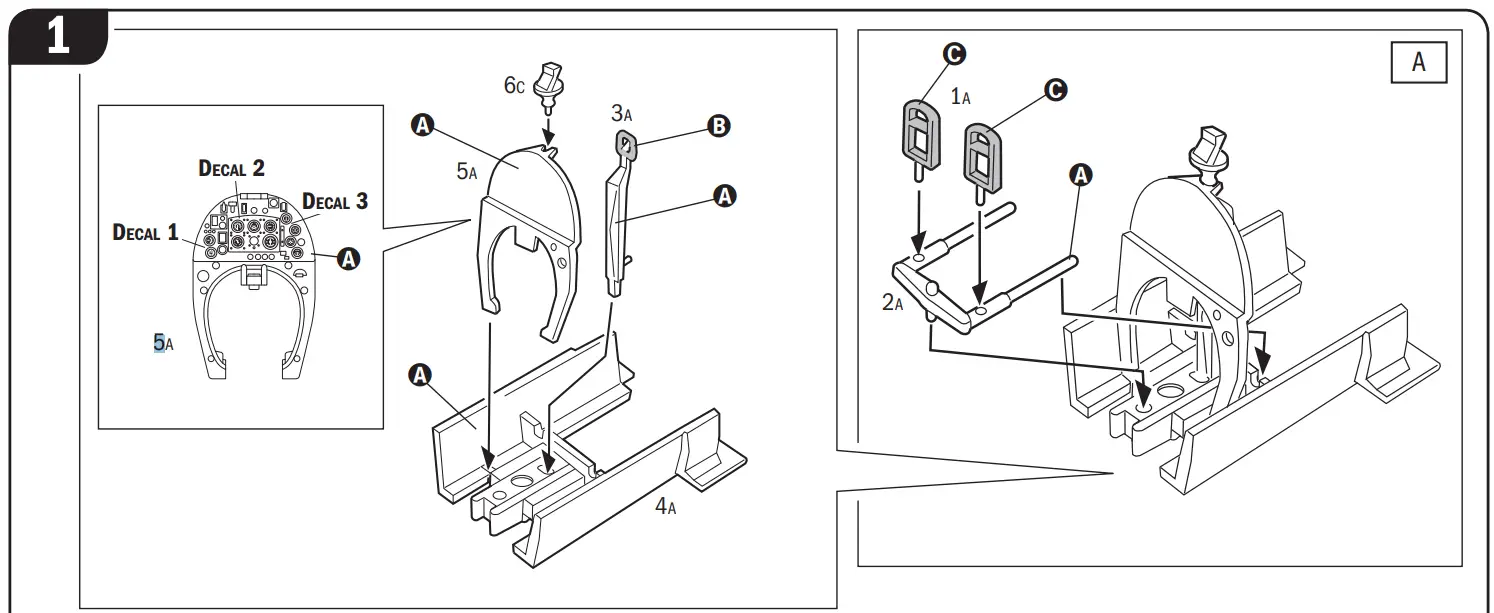 1

DECAL 2
DECAL 3
DECAL 1
A
5A

6C
A
5A
3A
B
A
A
4A

A
C
1A
C
A
2A