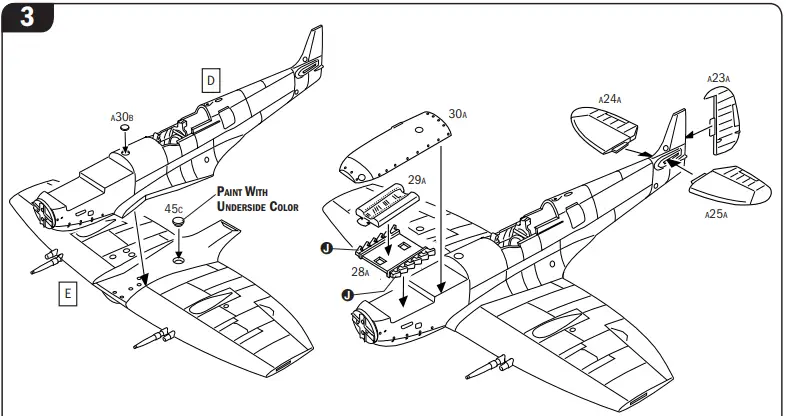 3

D

A30B

PAINT WITH UNDERSIDE COLOR

45C

E

30A

29A

J

28A

J

A24A

A23A

A25A