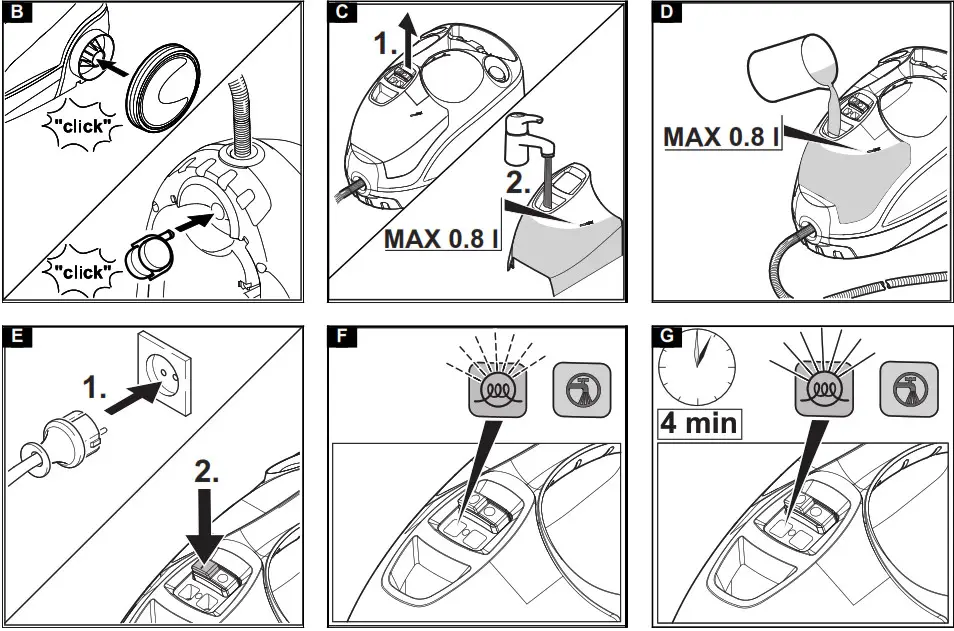 B

"click"

"click"

C

1.

2.

MAX 0.8 l

D

MAX 0.8 l

E

1.

2.

F

G

4 min