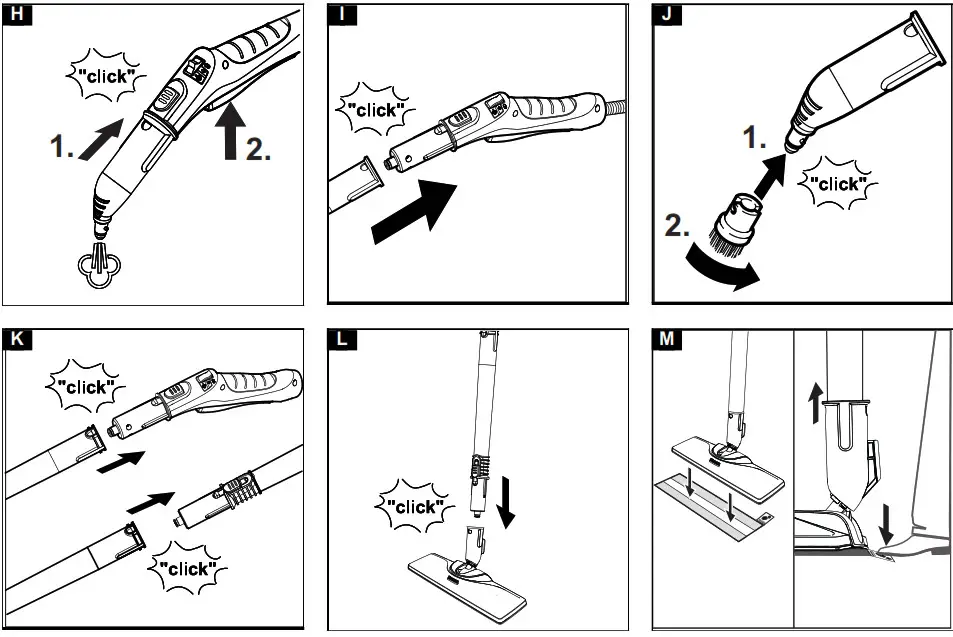 H

"click"

1.

2.

I

"click"

J

1.

"click"

2.

K

"click"

"click"

L

"click"

M