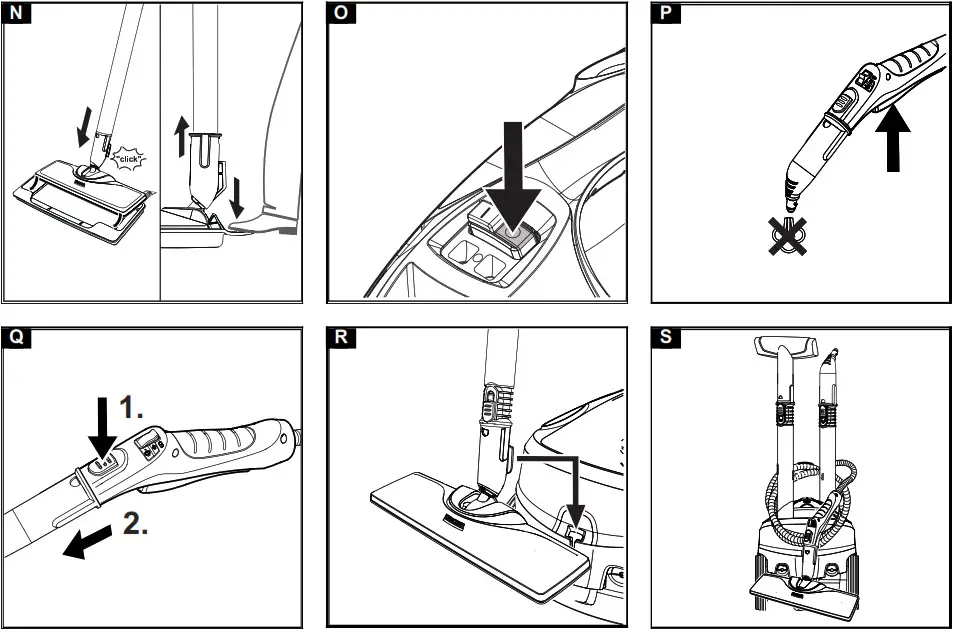 N

"click"

O

P

Q

1.

2.

R

S