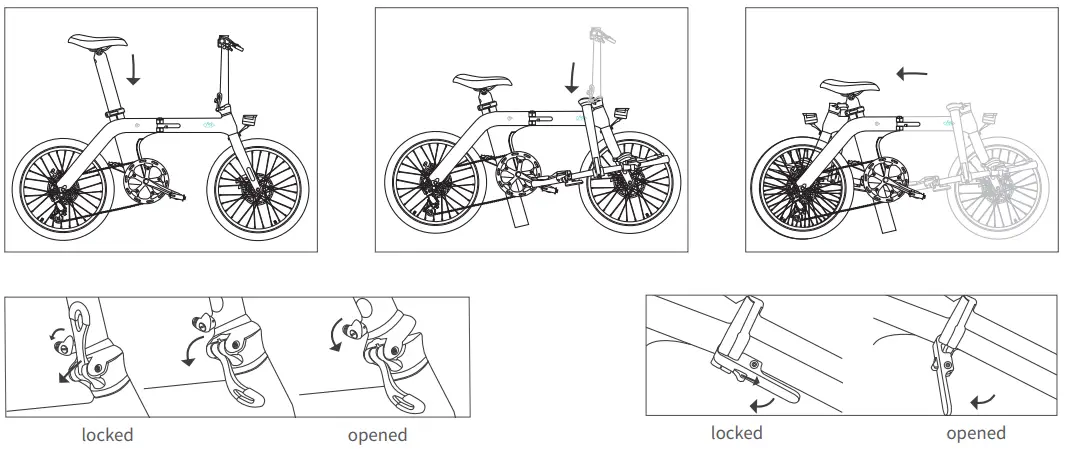 locked

opened

locked

opened