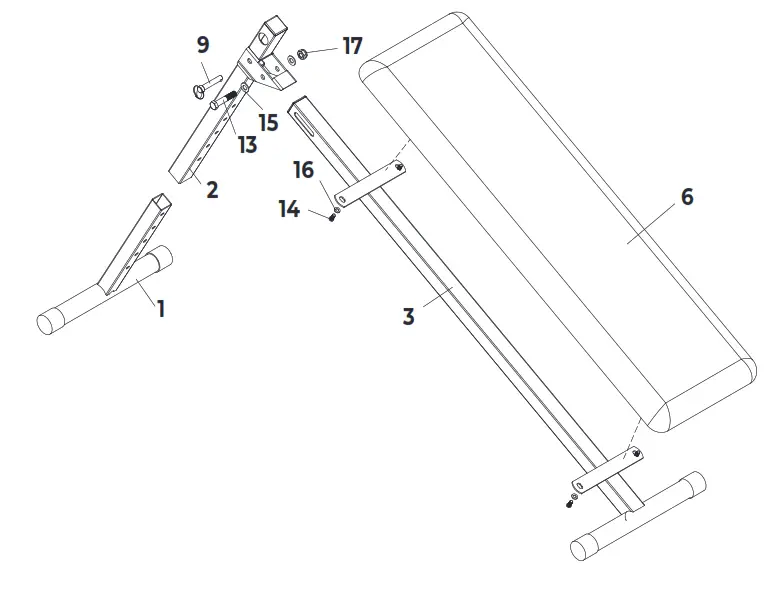 9
17
15
13
2
16
14
6
1
3