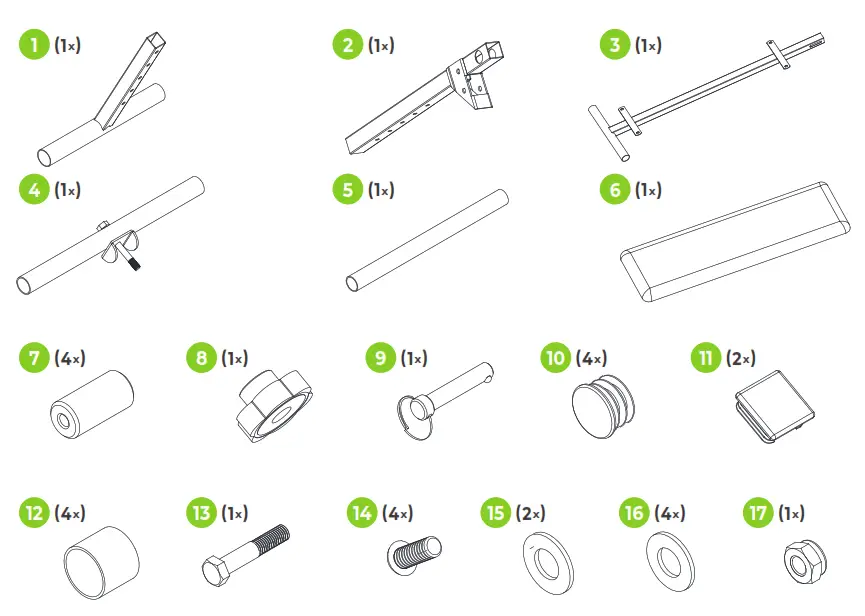 1 (1x)
2 (1x)
3 (1x)
4 (1x)
5 (1x)
6 (1x)
7 (4x)
8 (1x)
9 (1x)
10 (4x)
11 (2x)
12 (4x)
13 (1x)
14 (4x)
15 (2x)
16 (4x)
17 (1x)