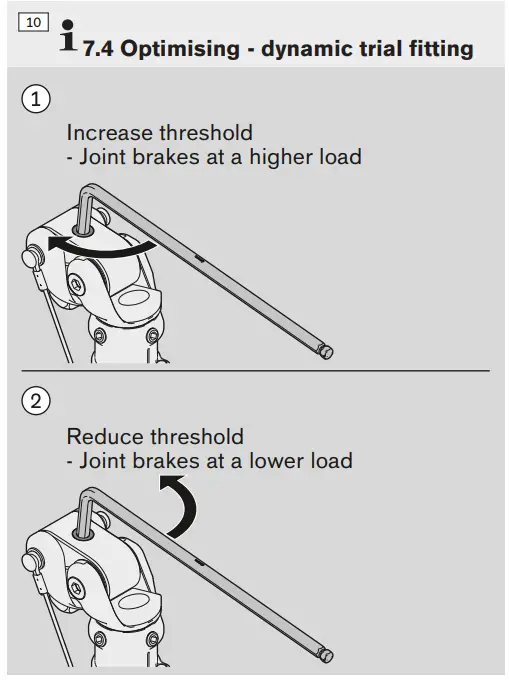 10

i 7.4 Optimising - dynamic trial fitting

1

Increase threshold
- Joint brakes at a higher load

2

Reduce threshold
- Joint brakes at a lower load